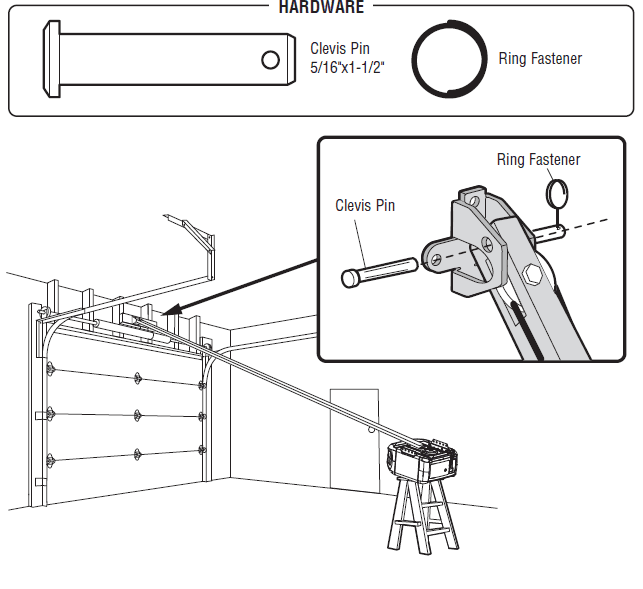 HARDWARE

Clevis Pin 5/16"x1-1/2"

Ring Fastener

Ring Fastener

Clevis Pin