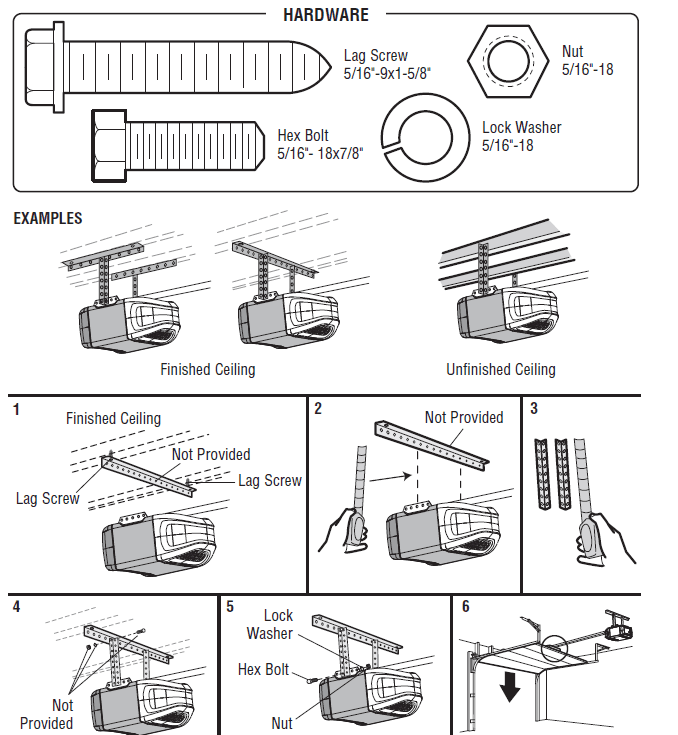 HARDWARE

Lag Screw
5/16"-9x1-5/8"

Nut
5/16"-18

Hex Bolt
5/16"- 18x7/8"

Lock Washer
5/16"-18

EXAMPLES

Finished Ceiling

Unfinished Ceiling

1
Finished Ceiling
Not Provided
Lag Screw
Lag Screw

2
Not Provided

3

4
Not Provided

5
Lock Washer
Hex Bolt
Nut

6