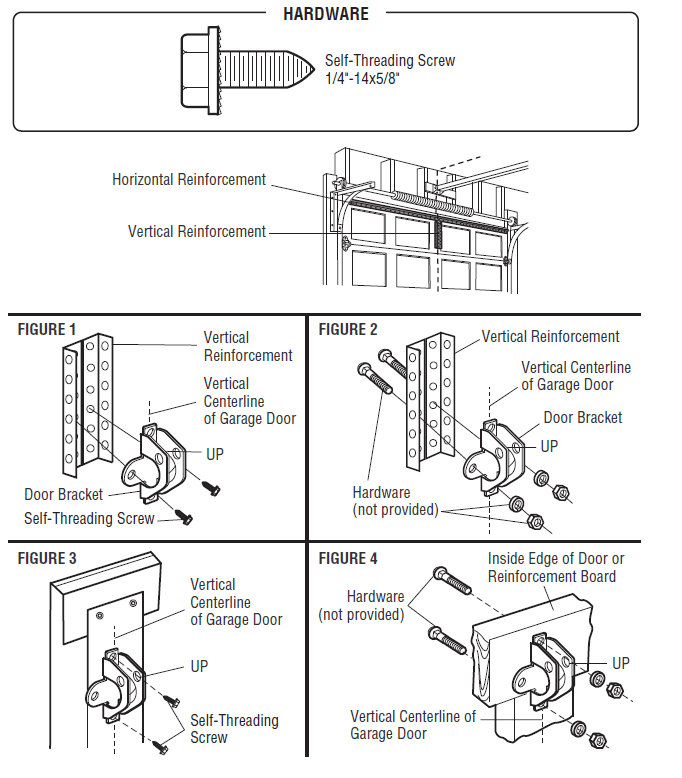 HARDWARE

Self-Threading Screw
1/4"-14x5/8"

Horizontal Reinforcement

Vertical Reinforcement

FIGURE 1

Vertical Reinforcement

Vertical Centerline of Garage Door

UP

Door Bracket

Self-Threading Screw

FIGURE 2

Vertical Reinforcement

Vertical Centerline of Garage Door

Door Bracket

UP

Hardware (not provided)

FIGURE 3

Vertical Centerline of Garage Door

UP

Self-Threading Screw

FIGURE 4

Inside Edge of Door or Reinforcement Board

Hardware (not provided)

UP

Vertical Centerline of Garage Door