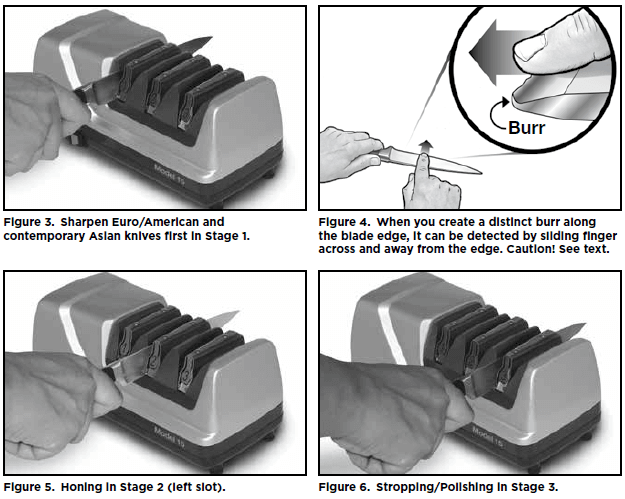 Model 15

Figure 3. Sharpen Euro/American and contemporary Asian knives first in Stage 1.

Burr

Figure 4. When you create a distinct burr along the blade edge, it can be detected by sliding finger across and away from the edge. Caution! See text.

Model 15

Figure 5. Honing in Stage 2 (left slot).

Model 15

Figure 6. Stropping/Polishing in Stage 3.