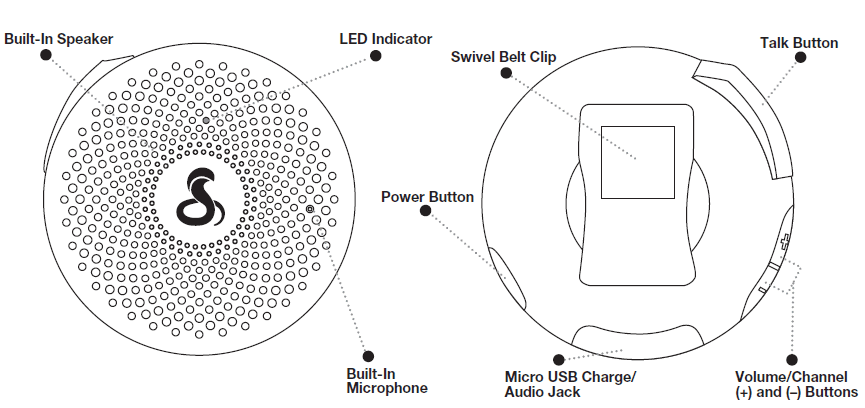 Built-In Speaker

LED Indicator

Built-In Microphone

Swivel Belt Clip

Talk Button

Power Button

Micro USB Charge/ Audio Jack

Volume/Channel (+) and (–) Buttons