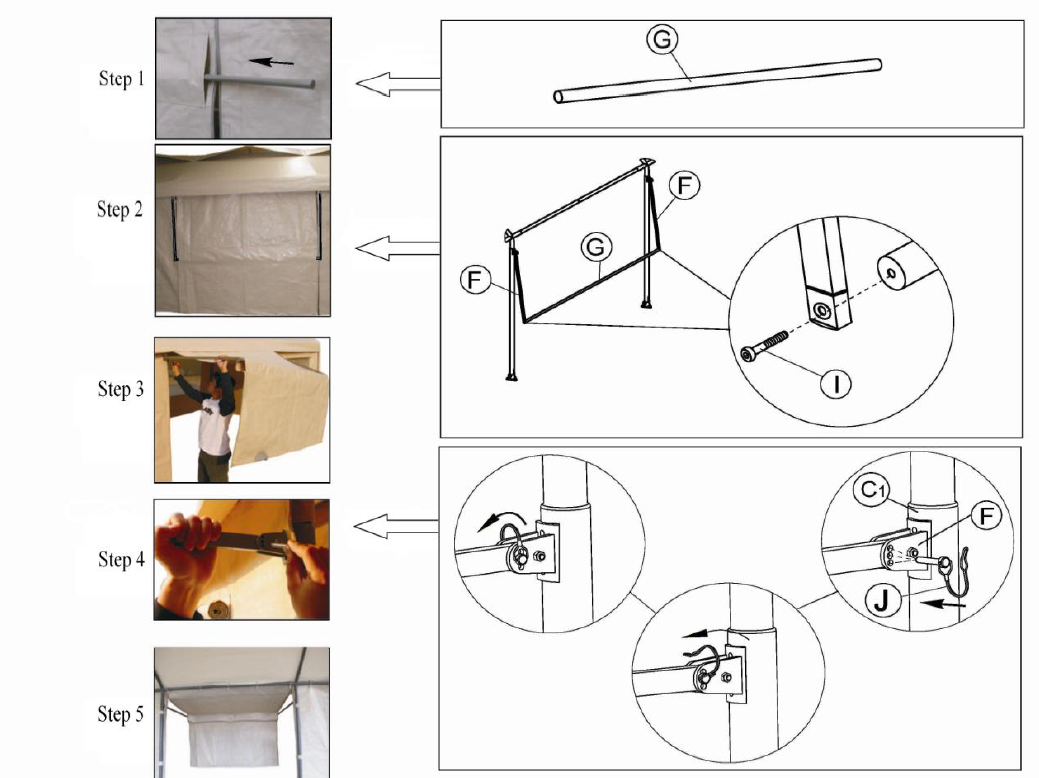 Step 1

G

Step 2

F

G

F

I

Step 3

Step 4

C1

F

J

Step 5