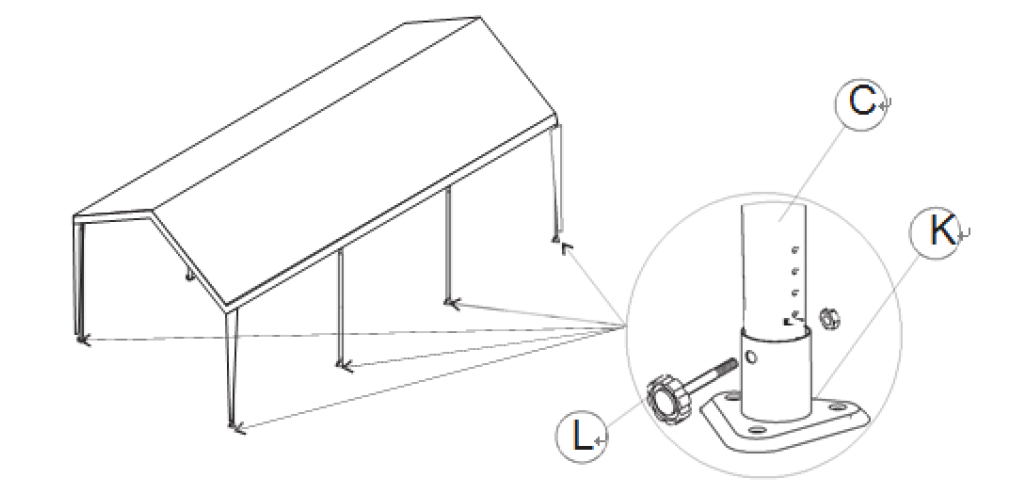 C
K
L