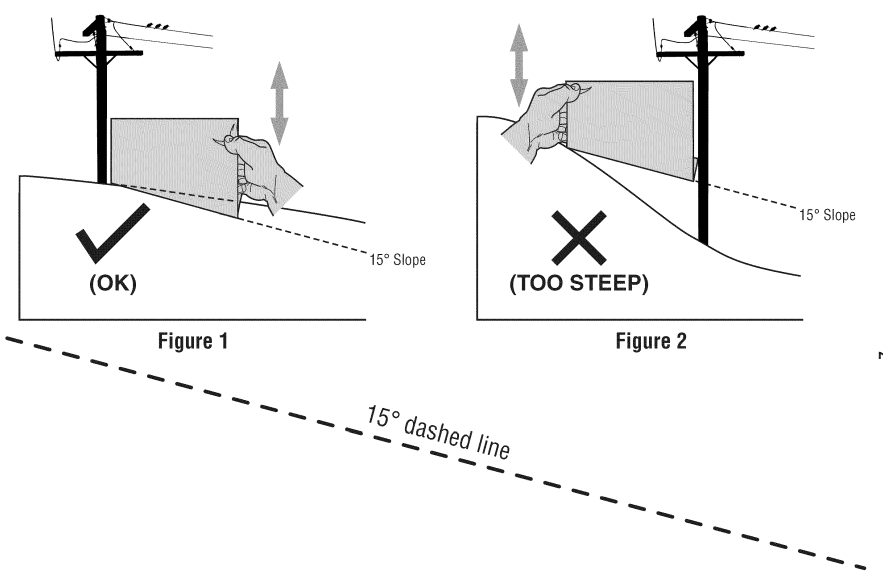 15° Slope

(OK)

Figure 1

15° Slope

(TOO STEEP)

Figure 2

15° dashed line