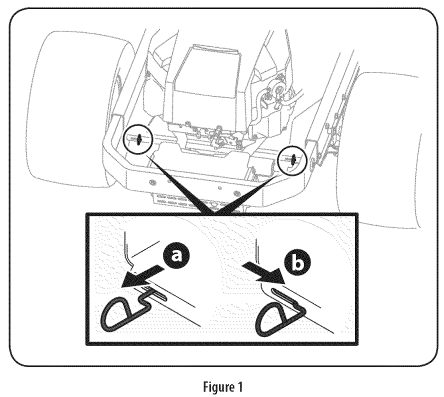 a

b

Figure 1