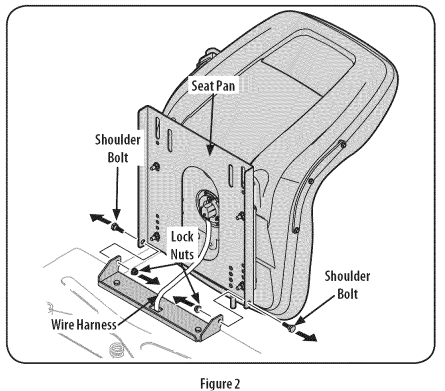 Seat Pan

Shoulder Bolt

Lock Nuts

Shoulder Bolt

Wire Harness

Figure 2