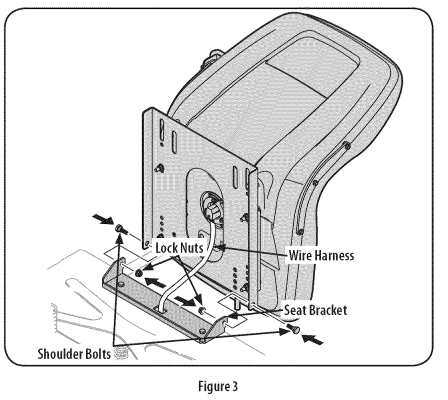 Lock Nuts
Wire Harness
Seat Bracket
Shoulder Bolts

Figure 3