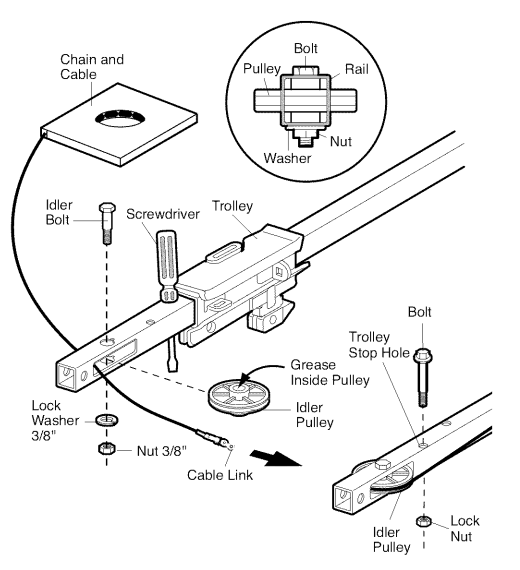 Chain and Cable

Bolt
Pulley
Rail
Nut
Washer

Idler Bolt
Screwdriver
Trolley

Bolt
Trolley Stop Hole
Grease Inside Pulley
Idler Pulley

Lock Washer 3/8"
Nut 3/8"
Cable Link

Idler Pulley
Lock Nut