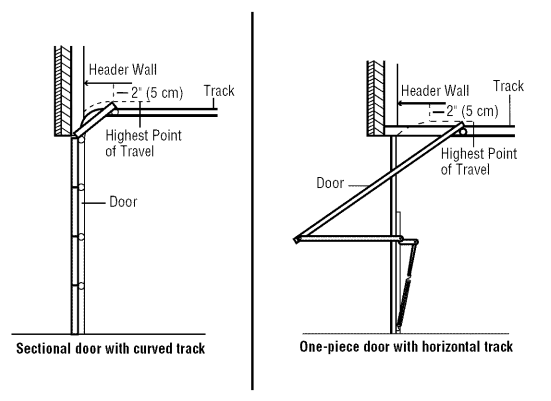 Header Wall

2" (5 cm)

Track

Highest Point of Travel

Door

Sectional door with curved track

Header Wall

Track

2" (5 cm)

Highest Point of Travel

Door

One-piece door with horizontal track