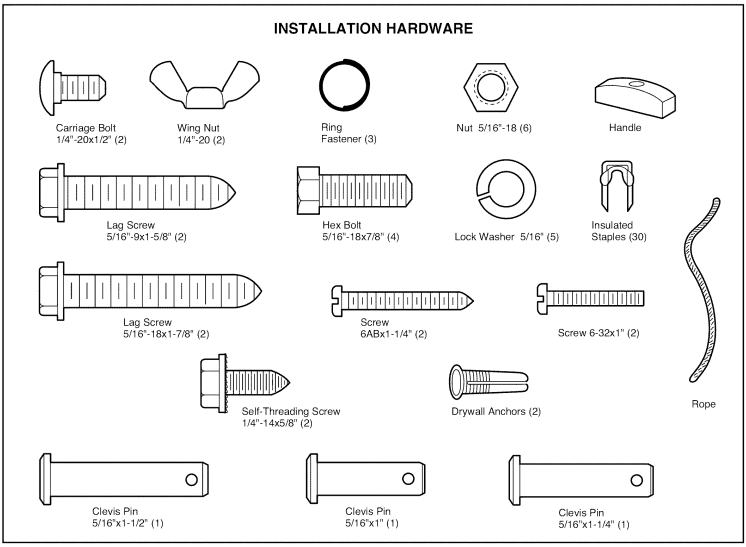 INSTALLATION HARDWARE

Carriage Bolt
1/4"-20x1/2" (2)

Wing Nut
1/4"-20 (2)

Ring
Fastener (3)

Nut 5/16"-18 (6)

Handle

Lag Screw
5/16"-9x1-5/8" (2)

Hex Bolt
5/16"-18x7/8" (4)

Lock Washer 5/16" (5)

Insulated
Staples (30)

Lag Screw
5/16"-18x1-7/8" (2)

Screw
6ABx1-1/4" (2)

Screw 6-32x1" (2)

Rope

Self-Threading Screw
1/4"-14x5/8" (2)

Drywall Anchors (2)

Clevis Pin
5/16"x1-1/2" (1)

Clevis Pin
5/16"x1" (1)

Clevis Pin
5/16"x1-1/4" (1)