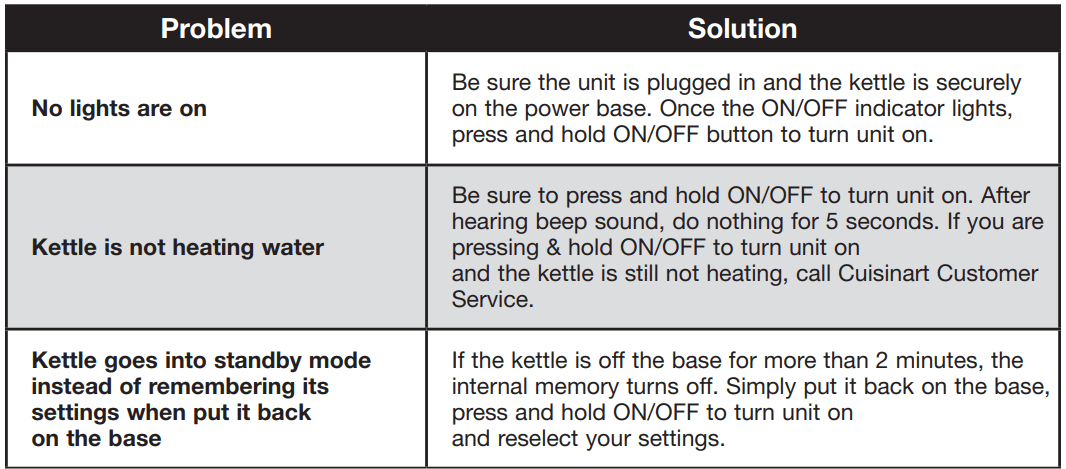 | Problem | Solution |
|---|---|
| No lights are on | Be sure the unit is plugged in and the kettle is securely on the power base. Once the ON/OFF indicator lights, press and hold ON/OFF button to turn unit on. |
| Kettle is not heating water | Be sure to press and hold ON/OFF to turn unit on. After hearing beep sound, do nothing for 5 seconds. If you are pressing & hold ON/OFF to turn unit on and the kettle is still not heating, call Cuisinart Customer Service. |
| Kettle goes into standby mode instead of remembering its settings when put it back on the base | If the kettle is off the base for more than 2 minutes, the internal memory turns off. Simply put it back on the base, press and hold ON/OFF to turn unit on and reselect your settings. |