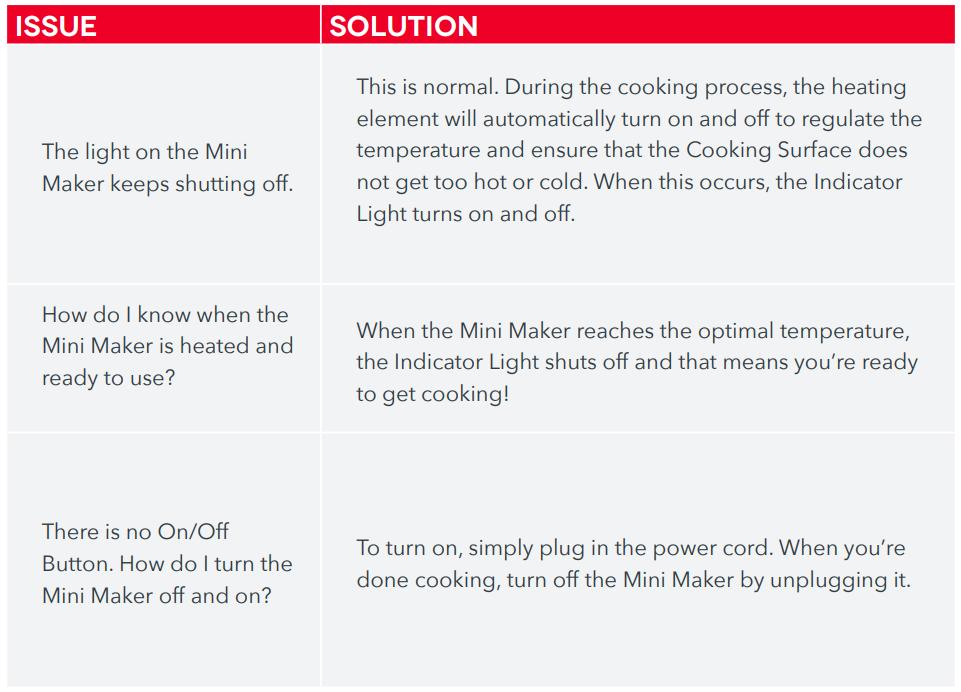 | ISSUE | SOLUTION |
|---|---|
| The light on the Mini Maker keeps shutting off. | This is normal. During the cooking process, the heating element will automatically turn on and off to regulate the temperature and ensure that the Cooking Surface does not get too hot or cold. When this occurs, the Indicator Light turns on and off. |
| How do I know when the Mini Maker is heated and ready to use? | When the Mini Maker reaches the optimal temperature, the Indicator Light shuts off and that means you're ready to get cooking! |
| There is no On/Off Button. How do I turn the Mini Maker off and on? | To turn on, simply plug in the power cord. When you're done cooking, turn off the Mini Maker by unplugging it. |