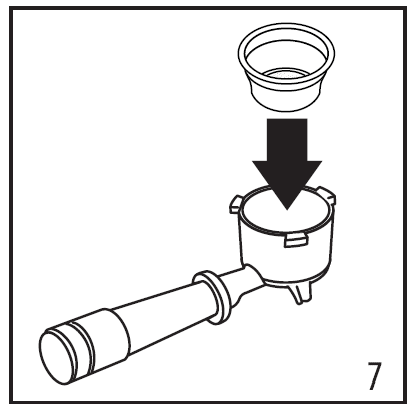 7