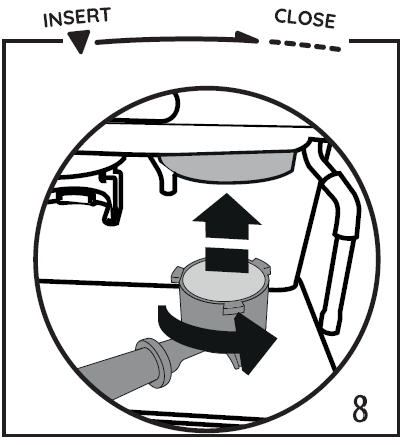 INSERT
CLOSE

8