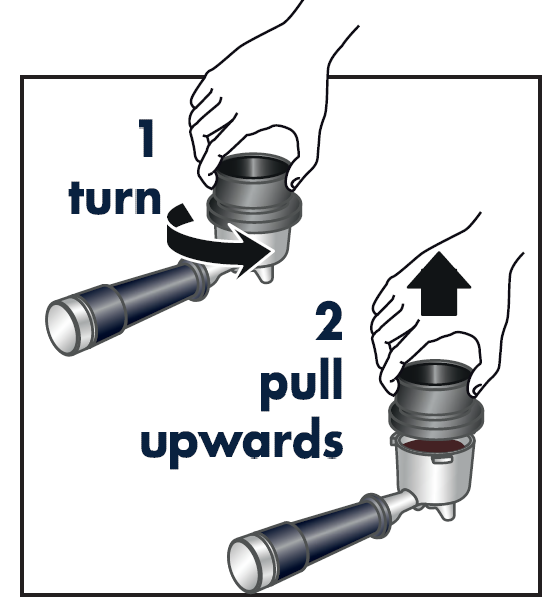 1
turn

2
pull
upwards