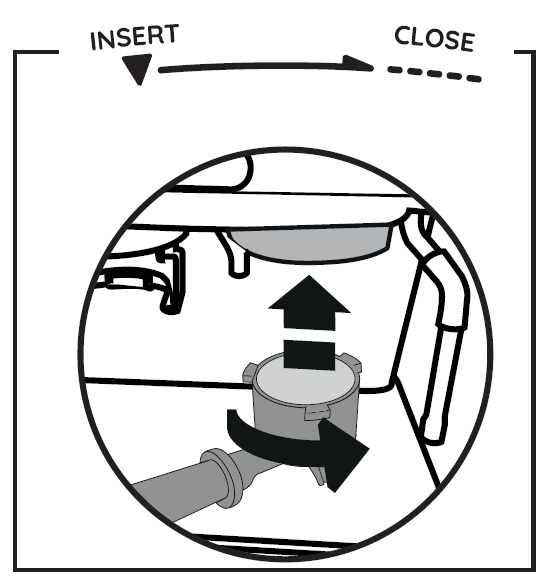 INSERT
CLOSE