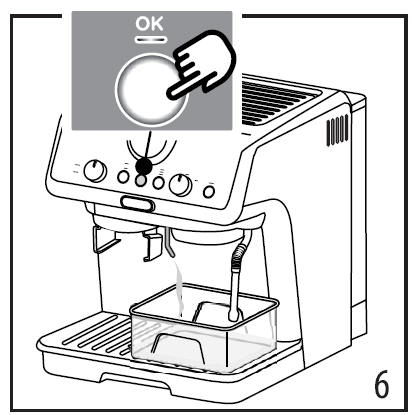 OK

6