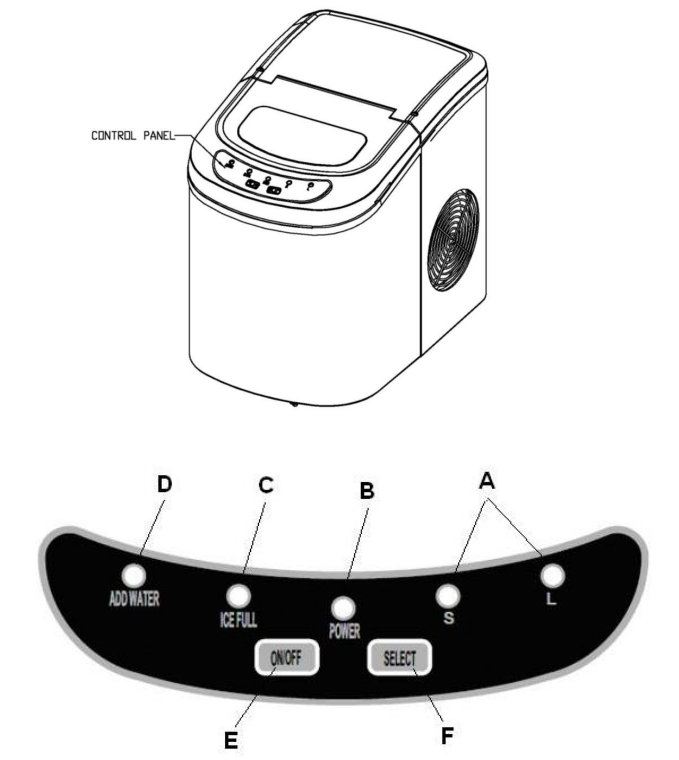 CONTROL PANEL

D C B A

ADD WATER ICE FULL POWER S L

ON/OFF SELECT

E F