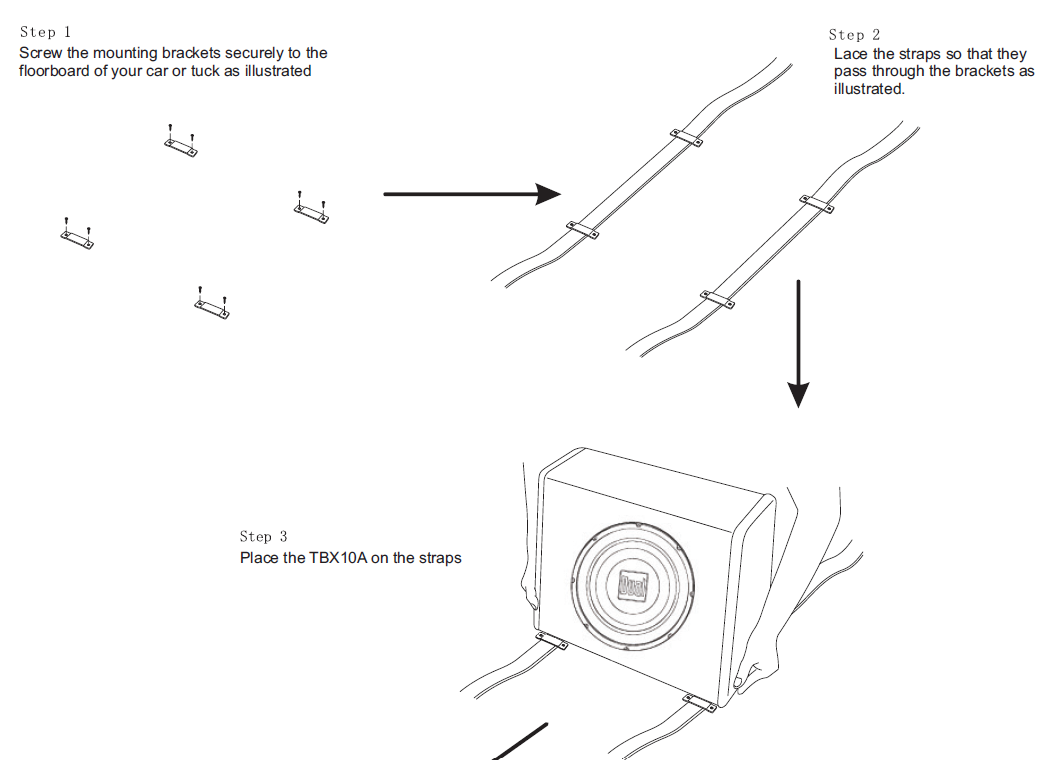 Step 1
Screw the mounting brackets securely to the floorboard of your car or tuck as illustrated

Step 2
Lace the straps so that they pass through the brackets as illustrated.

Step 3
Place the TBX10A on the straps

Dual