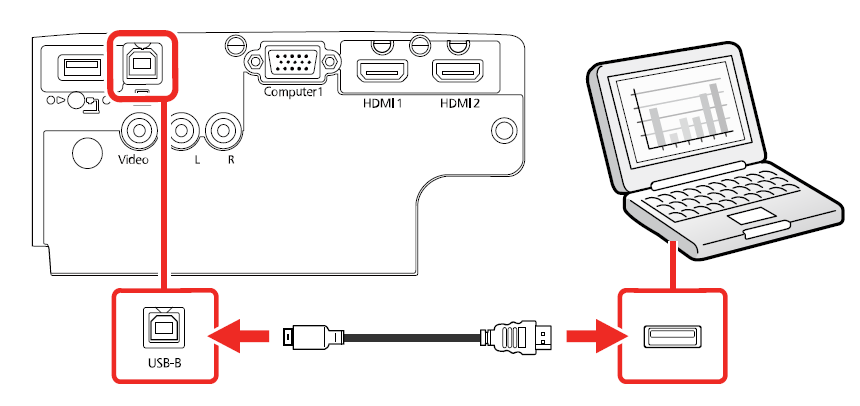 Computer1
HDMI 1
HDMI 2
Video
L
R
USB-B