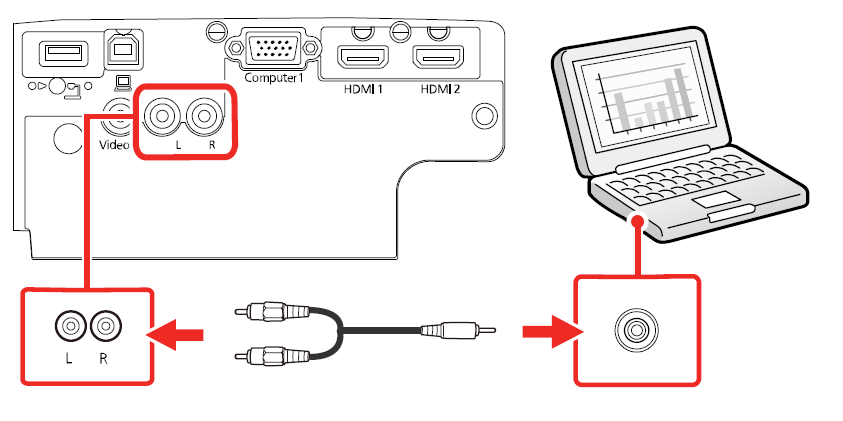 Computer1
HDMI 1
HDMI 2
Video
L
R
L
R