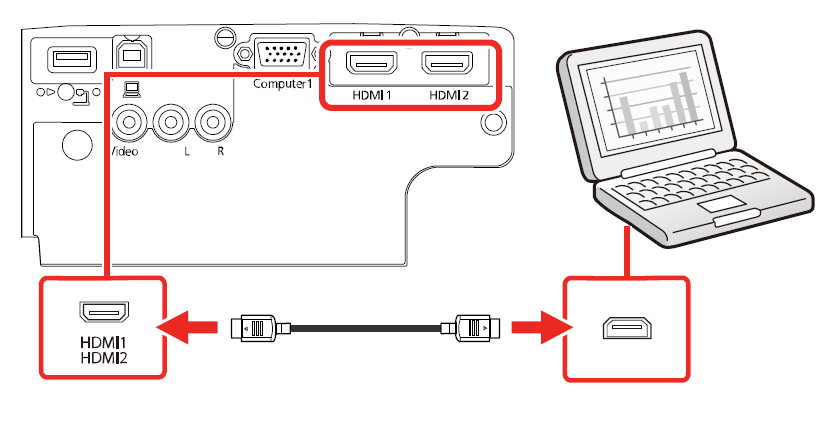 Computer1
HDMI 1
HDMI 2
Video
L
R
HDMI1
HDMI2