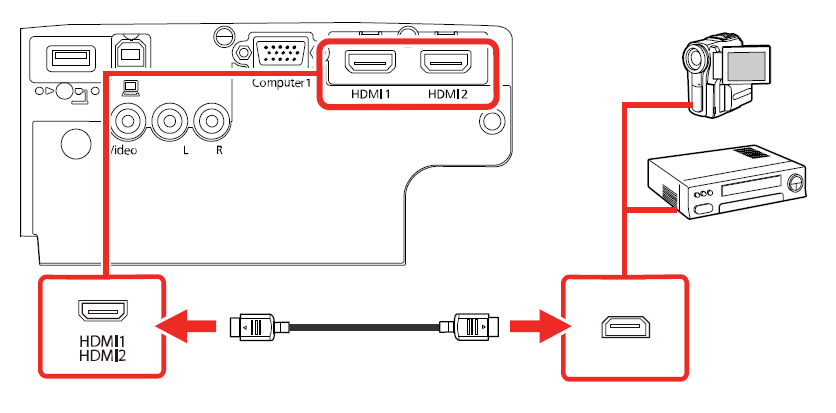 Computer1
HDMI 1
HDMI 2
Video
L
R
HDMI1
HDMI2