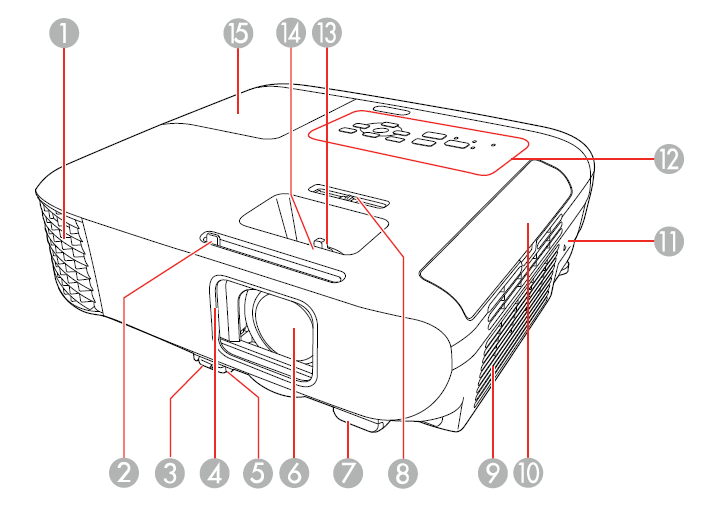 1
15
14
13
12
11
2
3
4
5
6
7
8
9
10