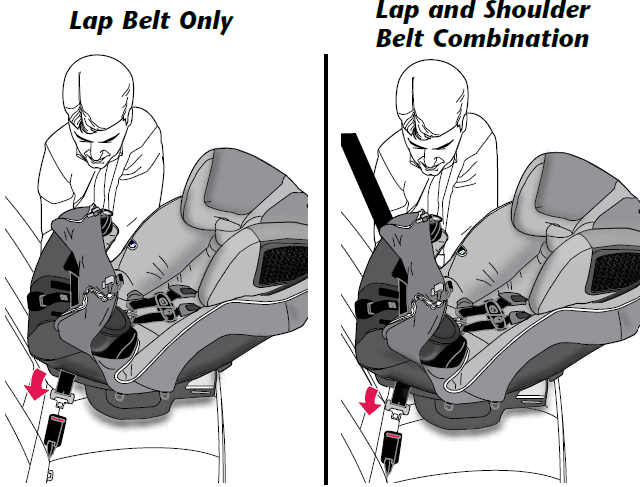 Lap Belt Only

Lap and Shoulder Belt Combination