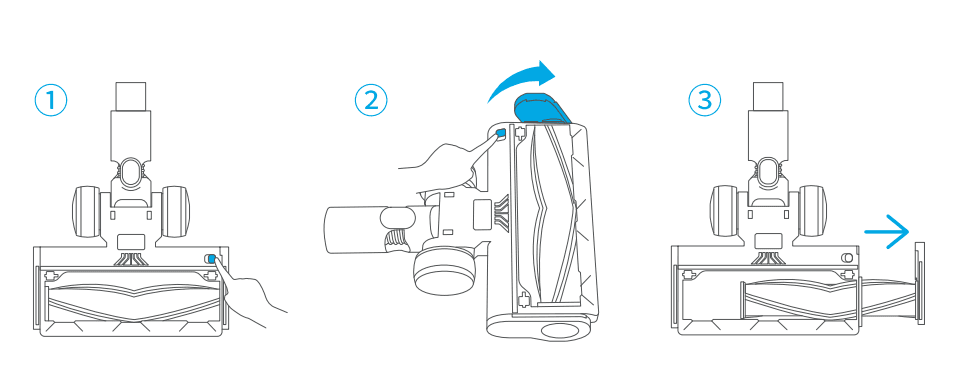 ① ② ③