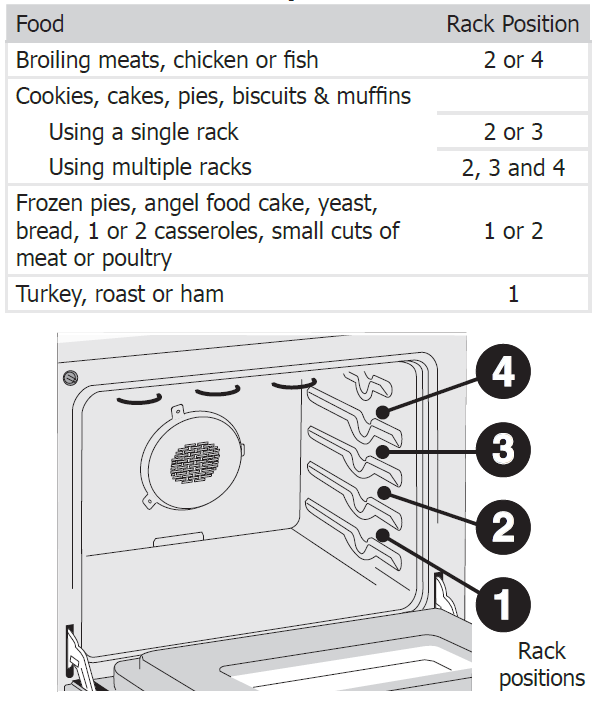 | Food | Rack Position |
|---|---|
| Broiling meats, chicken or fish | 2 or 4 |
| Cookies, cakes, pies, biscuits & muffins | |
| Using a single rack | 2 or 3 |
| Using multiple racks | 2, 3 and 4 |
| Frozen pies, angel food cake, yeast, bread, 1 or 2 casseroles, small cuts of meat or poultry | 1 or 2 |
| Turkey, roast or ham | 1 |

4
3
2
1
Rack positions