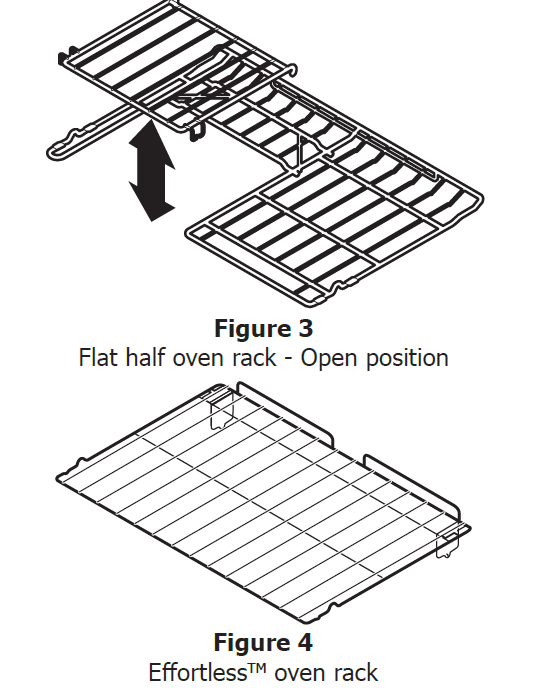 Figure 3
Flat half oven rack - Open position

Figure 4
Effortless™ oven rack