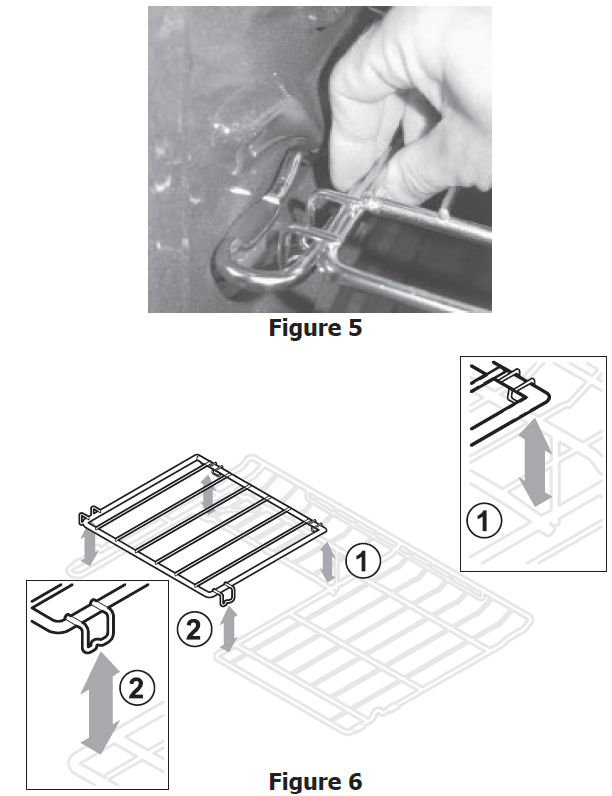 Figure 5

1

1

2

2

Figure 6