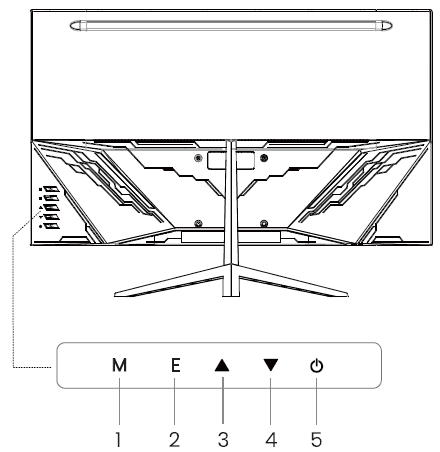 M E ▲ ▼ ⏻

1 2 3 4 5