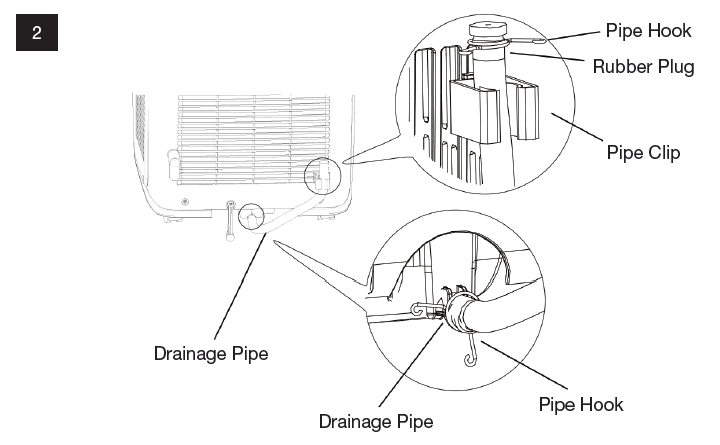 2

Pipe Hook
Rubber Plug
Pipe Clip
Drainage Pipe
Drainage Pipe
Pipe Hook