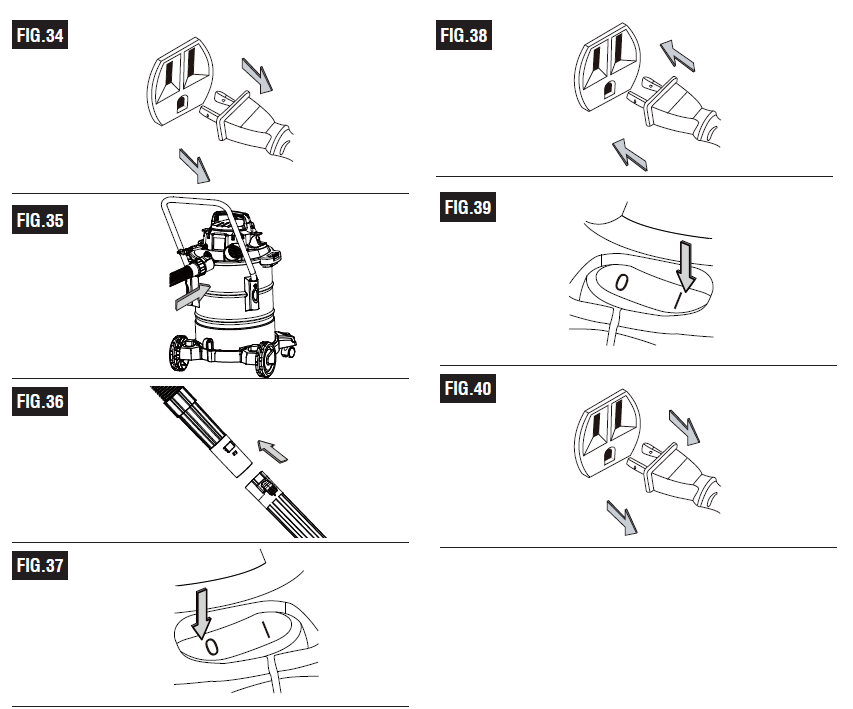 FIG.34

FIG.35

FIG.36

FIG.37

0 I

FIG.38

FIG.39

0 I

FIG.40