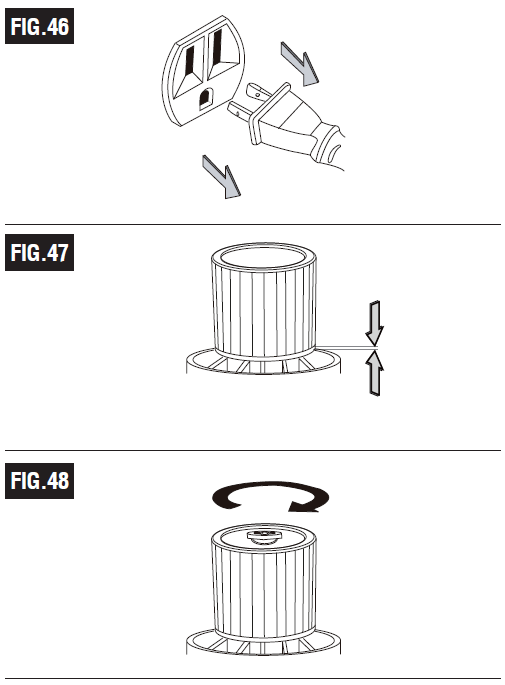 FIG.46

FIG.47

FIG.48