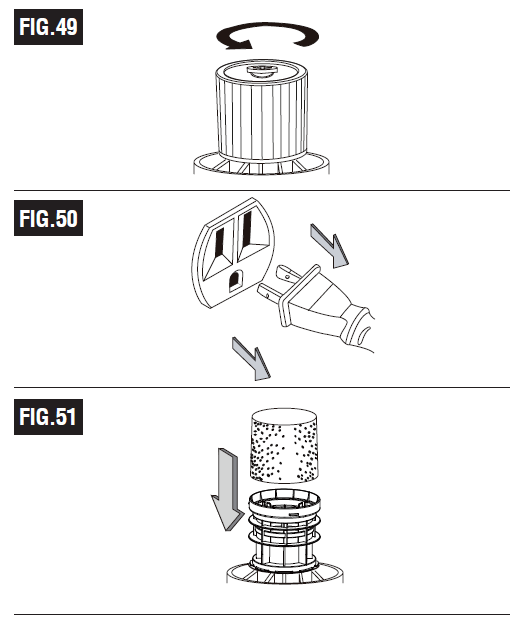 FIG.49

FIG.50

FIG.51