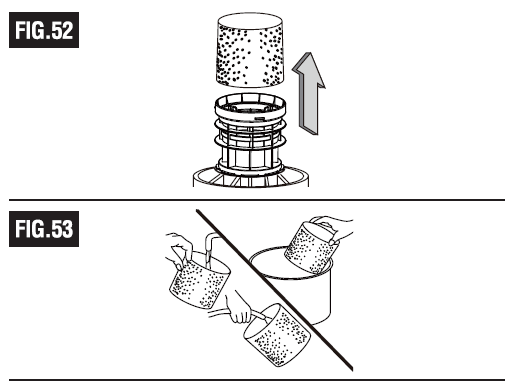 FIG.52

FIG.53