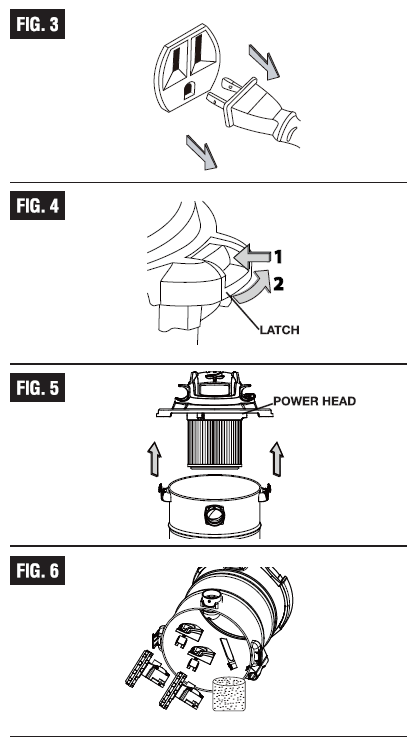 FIG. 3

FIG. 4

1

2

LATCH

FIG. 5

POWER HEAD

FIG. 6