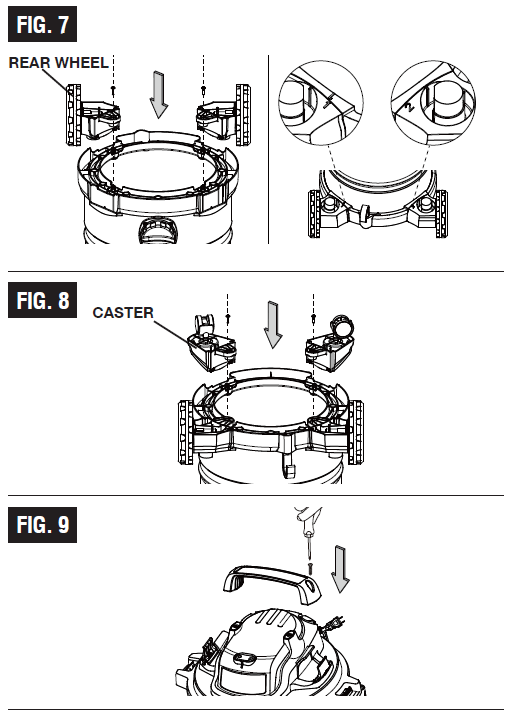 FIG. 7

REAR WHEEL

1

2

FIG. 8

CASTER

FIG. 9