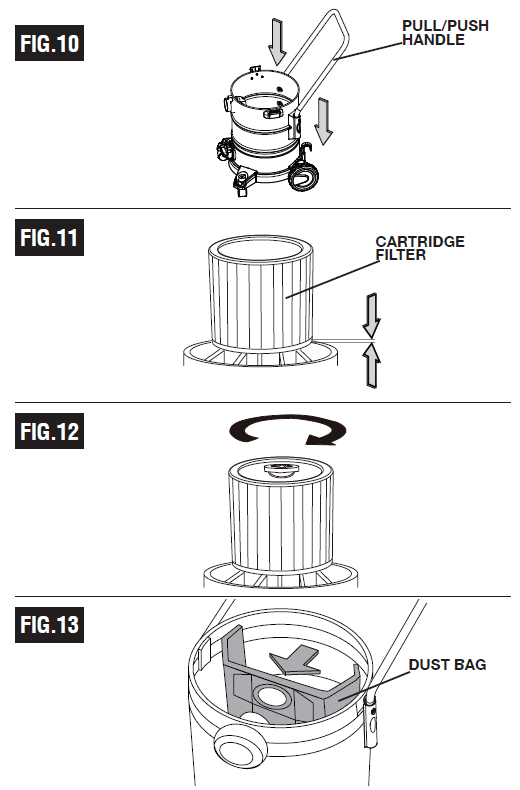 FIG.10

PULL/PUSH HANDLE

FIG.11

CARTRIDGE FILTER

FIG.12

FIG.13

DUST BAG