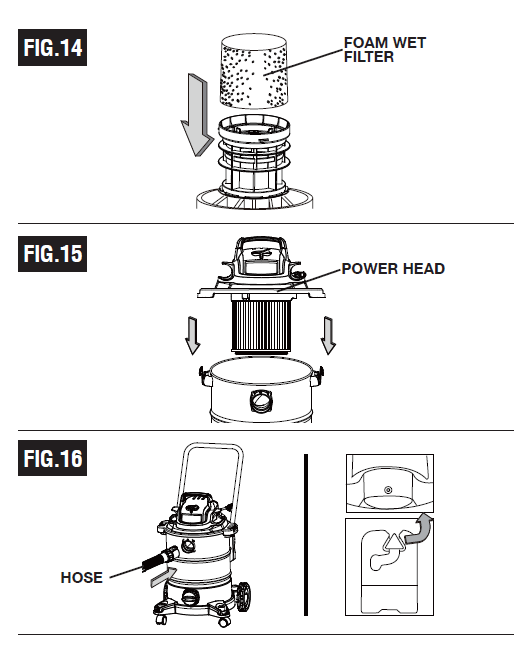 FIG.14

FOAM WET FILTER

FIG.15

POWER HEAD

FIG.16

HOSE