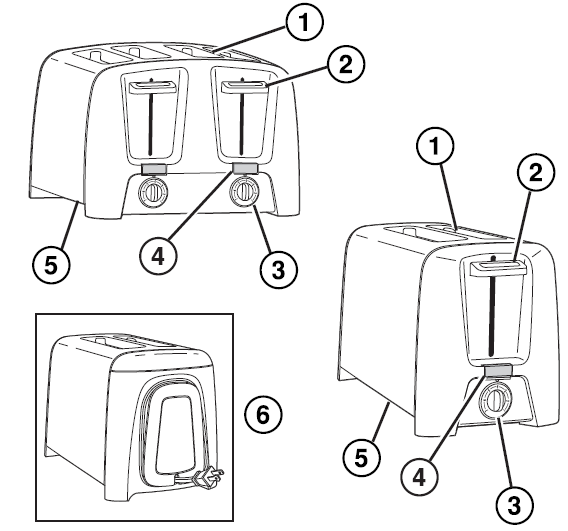 1
2
5
4
3
1
2
6
5
4
3