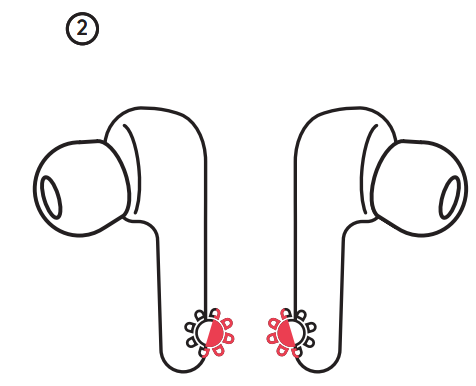 ②