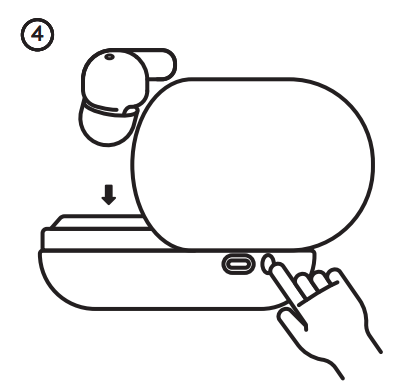 4