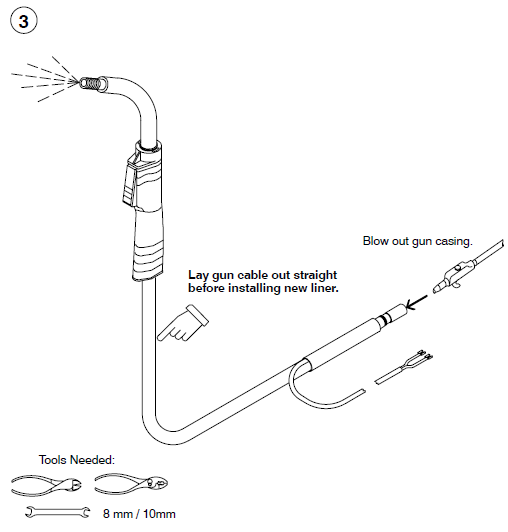 3

Blow out gun casing.

Lay gun cable out straight before installing new liner.

Tools Needed:

8 mm / 10mm