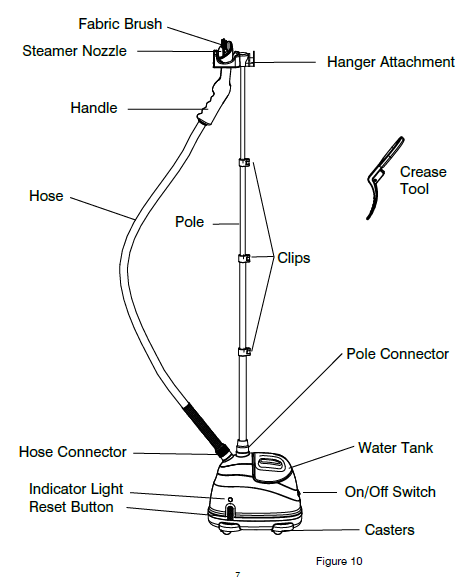 Fabric Brush
Steamer Nozzle
Hanger Attachment
Handle
Crease Tool
Hose
Pole
Clips
Pole Connector
Hose Connector
Water Tank
Indicator Light
Reset Button
On/Off Switch
Casters

Figure 10

7