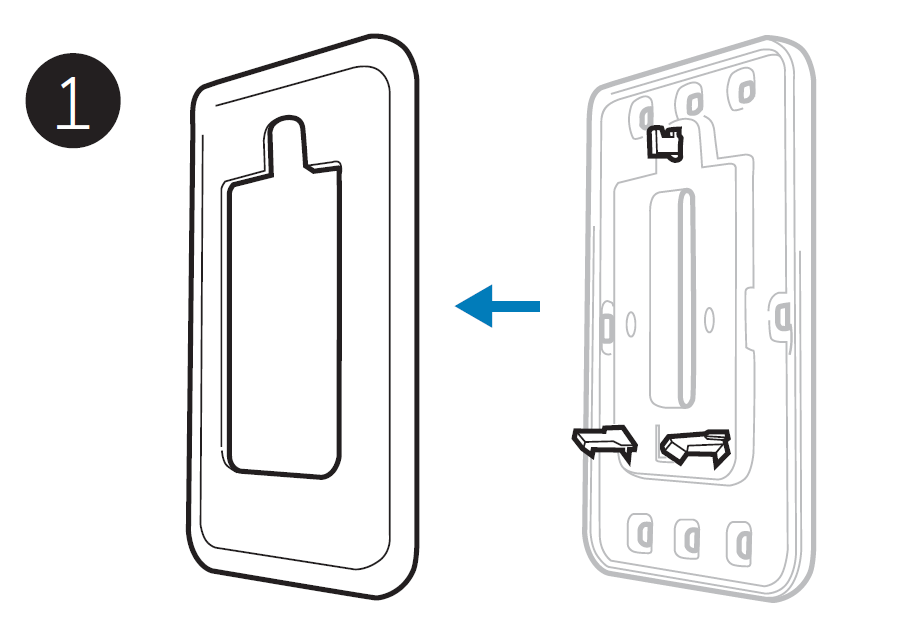 1