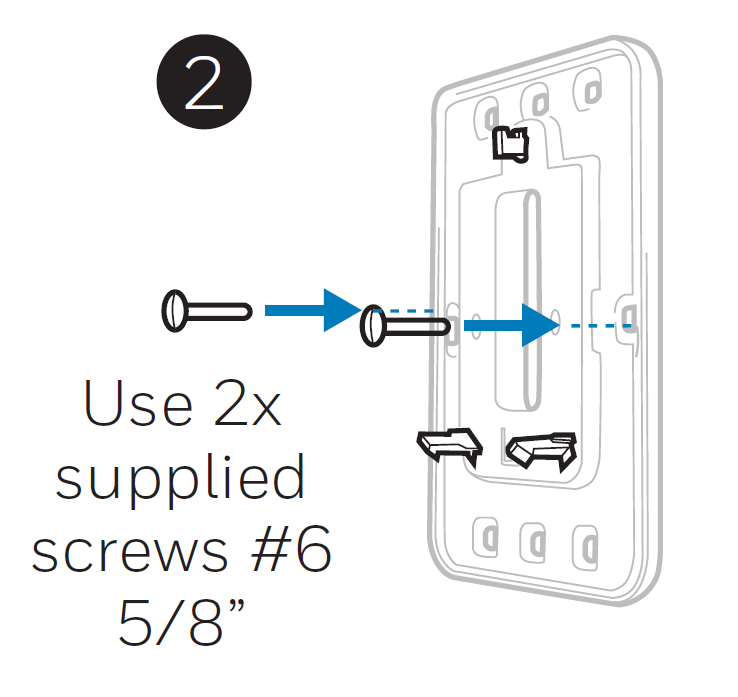 2

Use 2x supplied screws #6 5/8”